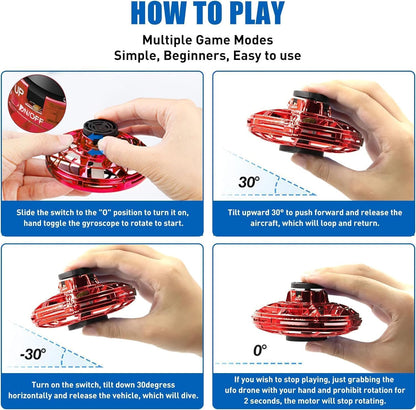 HOW TO PLAY

Multiple Game Modes
Simple, Beginners, Easy to use

UP
ON/OFF

Slide the switch to the "O" position to turn it on, hand toggle the gyroscope to rotate to start.

30°

Tilt upward 30° to push forward and release the aircraft, which will loop and return.

-30°

Turn on the switch, tilt down 30degress horizontally and release the vehicle, which will dive.

0°

If you wish to stop playing, just grabbing the ufo drone with your hand and prohibit rotation for 2 seconds, the motor will stop rotating.