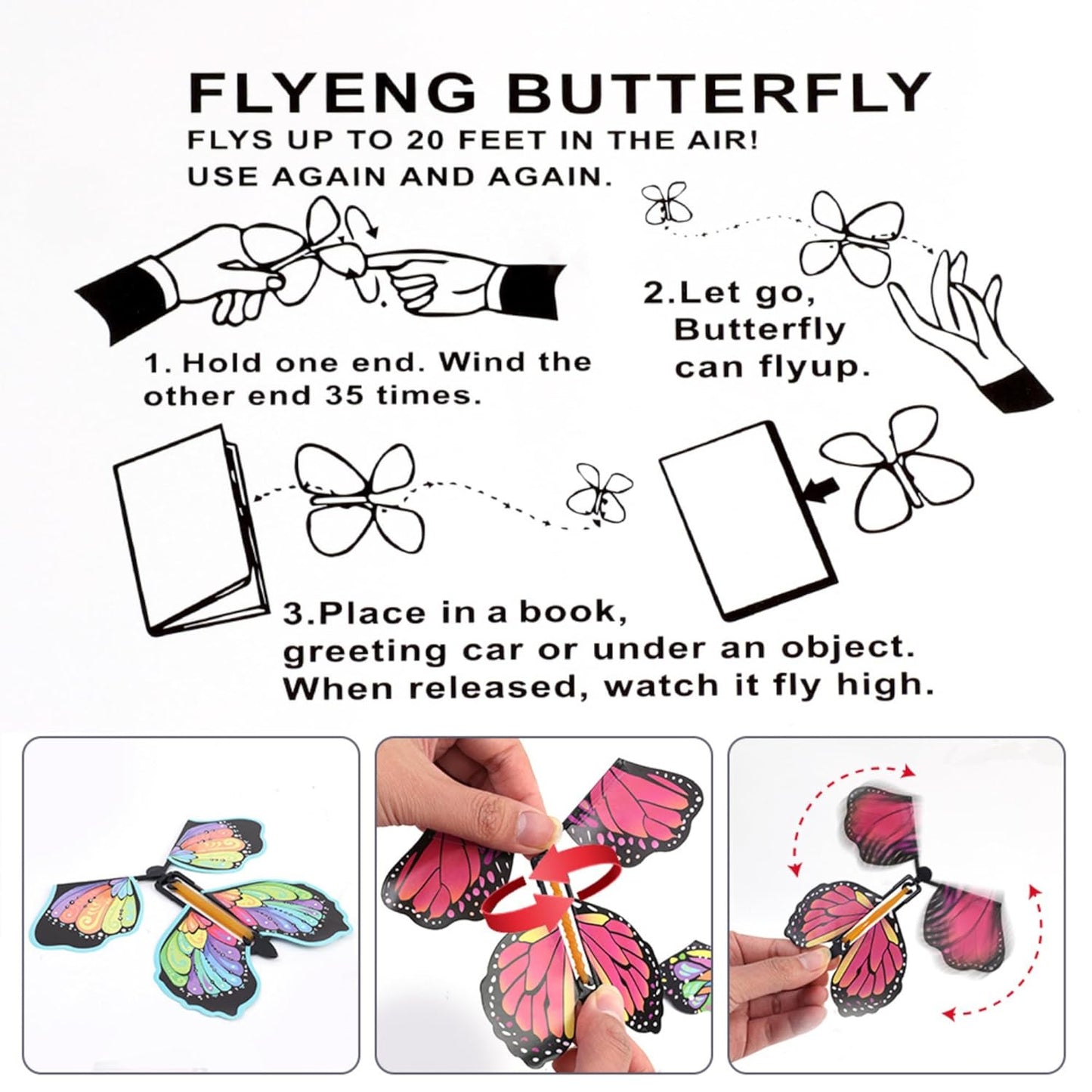 FLYENG BUTTERFLY
FLYS UP TO 20 FEET IN THE AIR!
USE AGAIN AND AGAIN.

1. Hold one end. Wind the other end 35 times.

2.Let go, Butterfly can flyup.

3.Place in a book, greeting car or under an object. When released, watch it fly high.